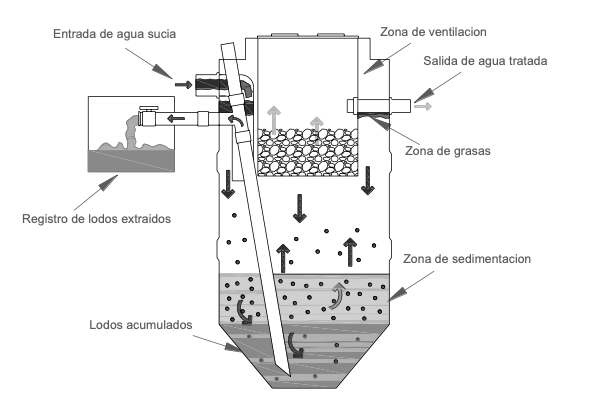 Entrada de agua sucia

Zona de ventilacion

Salida de agua tratada

Zona de grasas

Registro de lodos extraidos

Zona de sedimentacion

Lodos acumulados